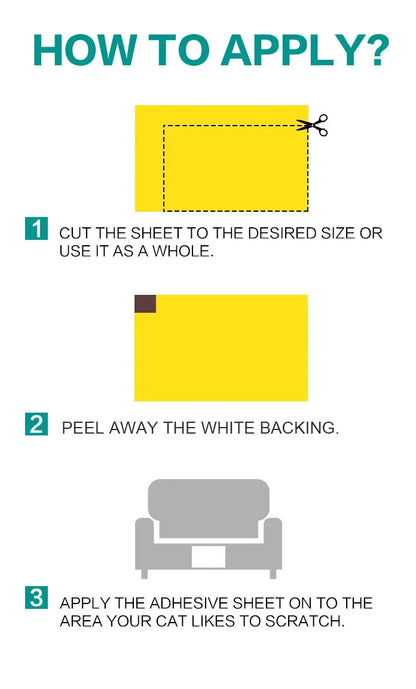 HOW TO APPLY?

1 CUT THE SHEET TO THE DESIRED SIZE OR USE IT AS A WHOLE.

2 PEEL AWAY THE WHITE BACKING.

3 APPLY THE ADHESIVE SHEET ON TO THE AREA YOUR CAT LIKES TO SCRATCH.