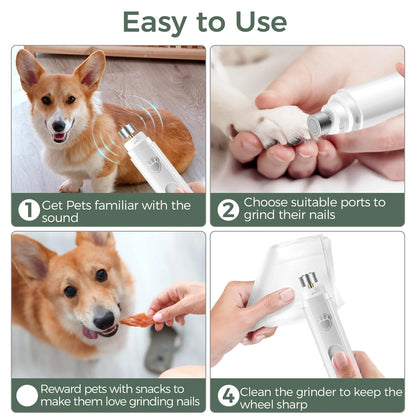 Easy to Use

1 Get Pets familiar with the sound

2 Choose suitable ports to grind their nails

Reward pets with snacks to make them love grinding nails

4 Clean the grinder to keep the wheel sharp